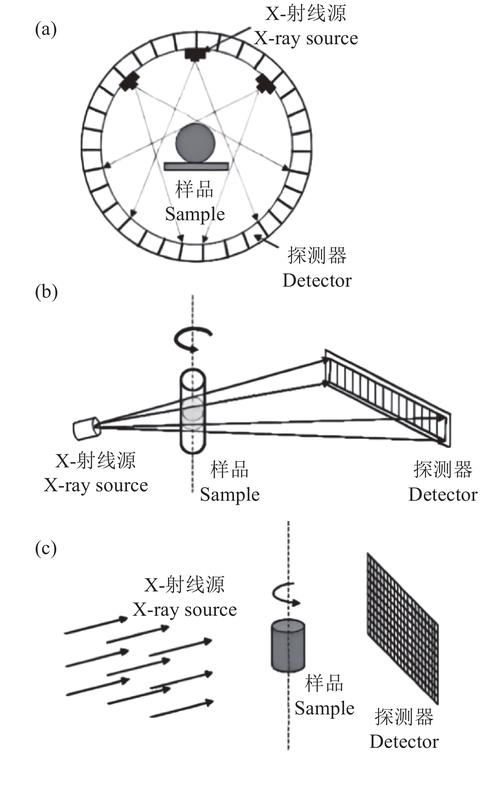 (a)
X-射线源
X-ray source
样品
Sample
探测器
Detector

(b)
X-射线源
X-ray source
样品
Sample
探测器
Detector

(c)
X-射线源
X-ray source
样品
Sample
探测器
Detector